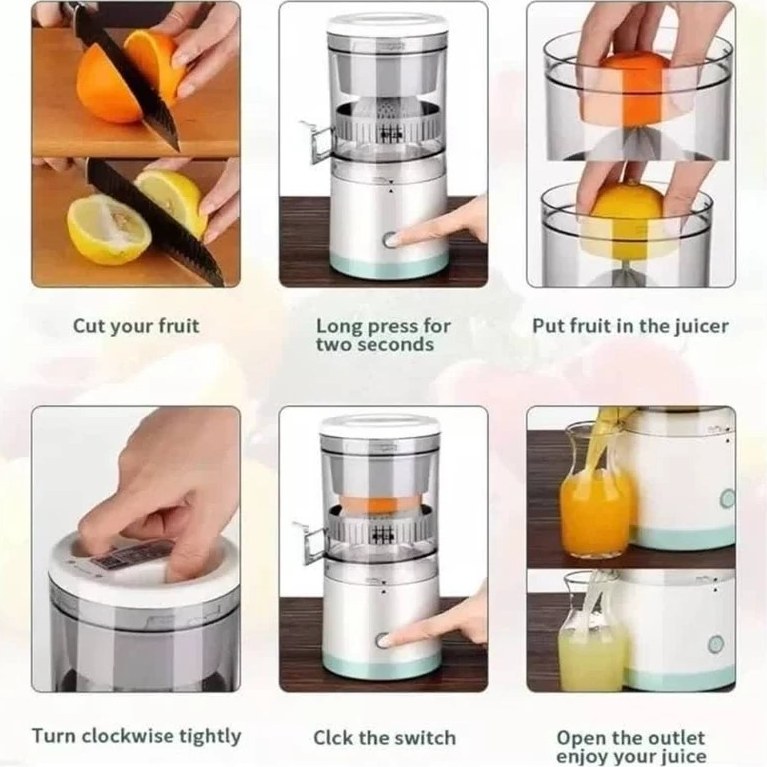 Cut your fruit

Long press for two seconds

Put fruit in the juicer

Turn clockwise tightly

Clck the switch

Open the outlet enjoy your juice