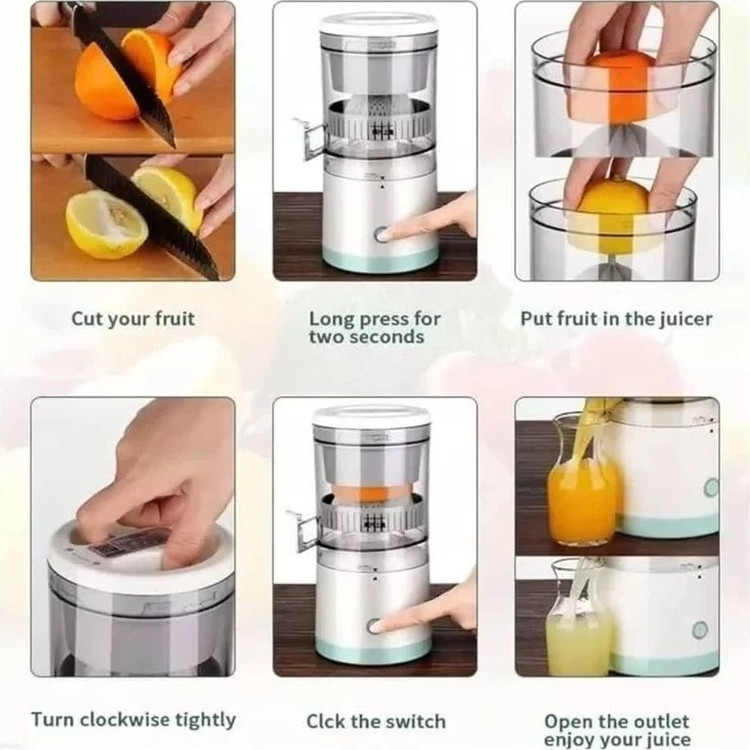 Cut your fruit

Long press for two seconds

Put fruit in the juicer

Turn clockwise tightly

Clck the switch

Open the outlet enjoy your juice