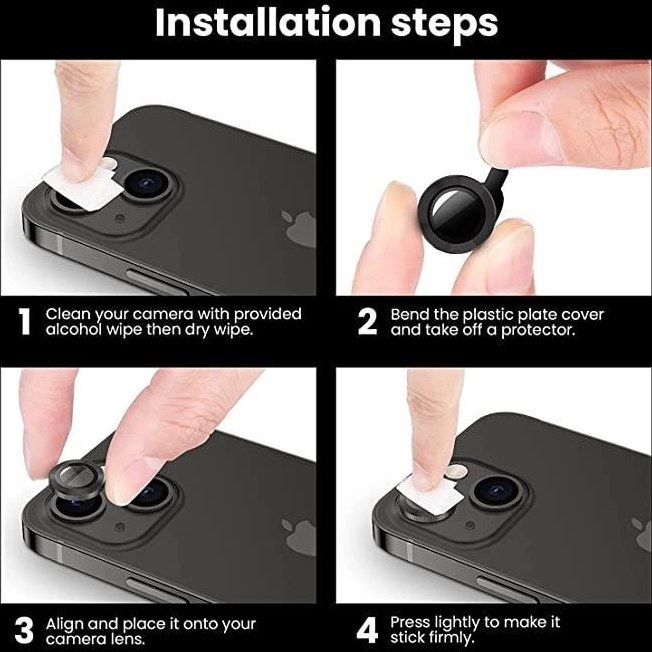 Installation steps

1 Clean your camera with provided alcohol wipe then dry wipe.

2 Bend the plastic plate cover and take off a protector.

3 Align and place it onto your camera lens.

4 Press lightly to make it stick firmly.